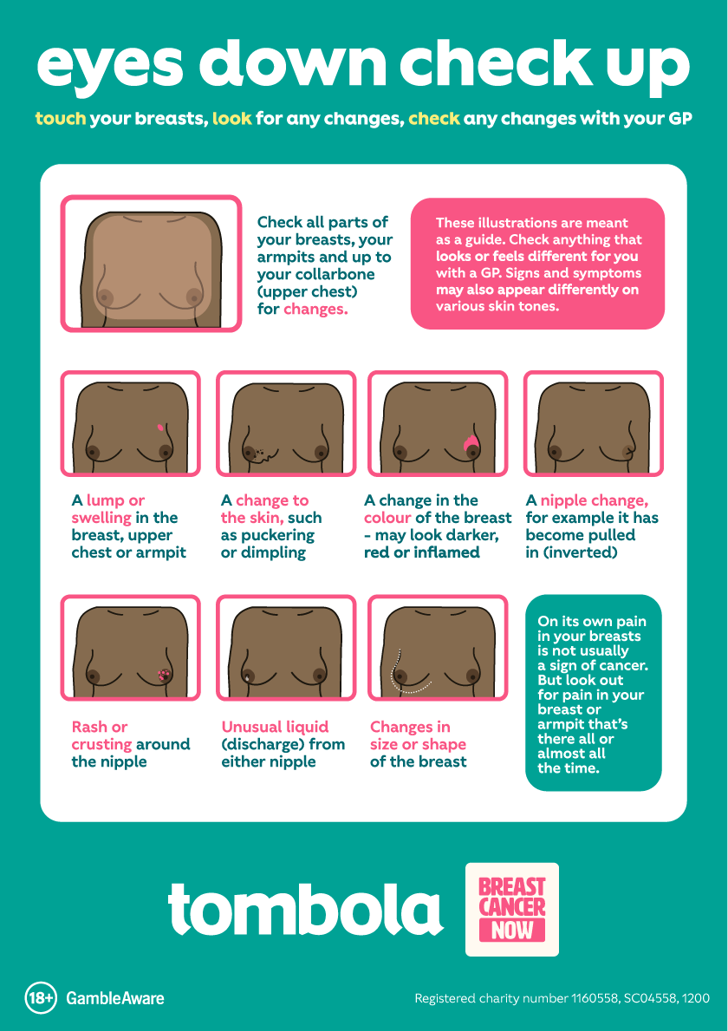 eyes down check up

touch your breasts, look for any changes, check any changes with your GP

Check all parts of your breasts, your armpits and up to your collarbone (upper chest) for changes.

These illustrations are meant as a guide. Check anything that looks or feels different for you with a GP. Signs and symptoms may also appear differently on various skin tones.

A lump or swelling in the breast, upper chest or armpit

A change to the skin, such as puckering or dimpling

A change in the colour of the breast - may look darker, red or inflamed

A nipple change, for example it has become pulled in (inverted)

Rash or crusting around the nipple

Unusual liquid (discharge) from either nipple

Changes in size or shape of the breast

On its own pain in your breasts is not usually a sign of cancer. But look out for pain in your breast or armpit that's there all or almost all the time.

tombola

BREAST CANCER NOW

18+ GambleAware

Registered charity number 1160558, SC04558, 1200